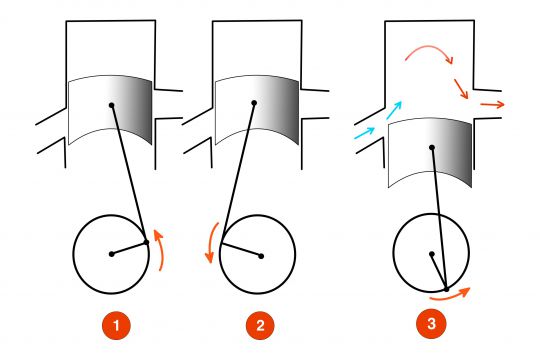 1

2

3