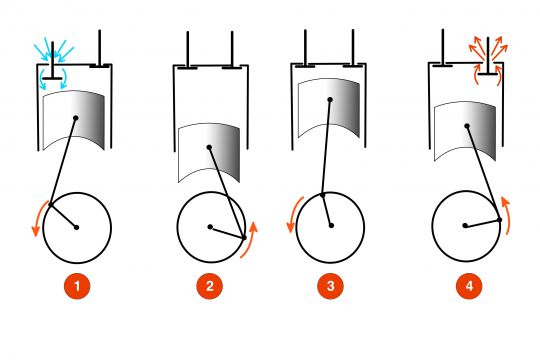 1 2 3 4